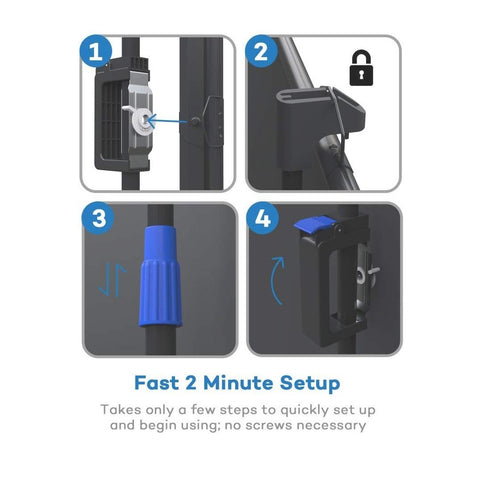 1

2

3

4

Fast 2 Minute Setup

Takes only a few steps to quickly set up and begin using; no screws necessary